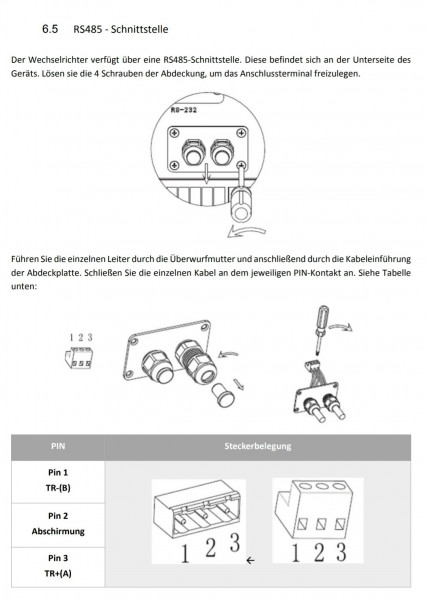 6.5 RS485 - Schnittstelle

Der Wechselrichter verfügt über eine RS485-Schnittstelle. Diese befindet sich an der Unterseite des Geräts. Lösen sie die 4 Schrauben der Abdeckung, um das Anschlussterminal freizulegen.

RS-232

Führen Sie die einzelnen Leiter durch die Überwurfmutter und anschließend durch die Kabeleinführung der Abdeckplatte. Schließen Sie die einzelnen Kabel an dem jeweiligen PIN-Kontakt an. Siehe Tabelle unten:

1 2 3

| PIN | Steckerbelegung |
|---|---|
| Pin 1 TR-(B) | 1 2 3 ← 1 2 3 |
| Pin 2 Abschirmung | |
| Pin 3 TR+(A) | |