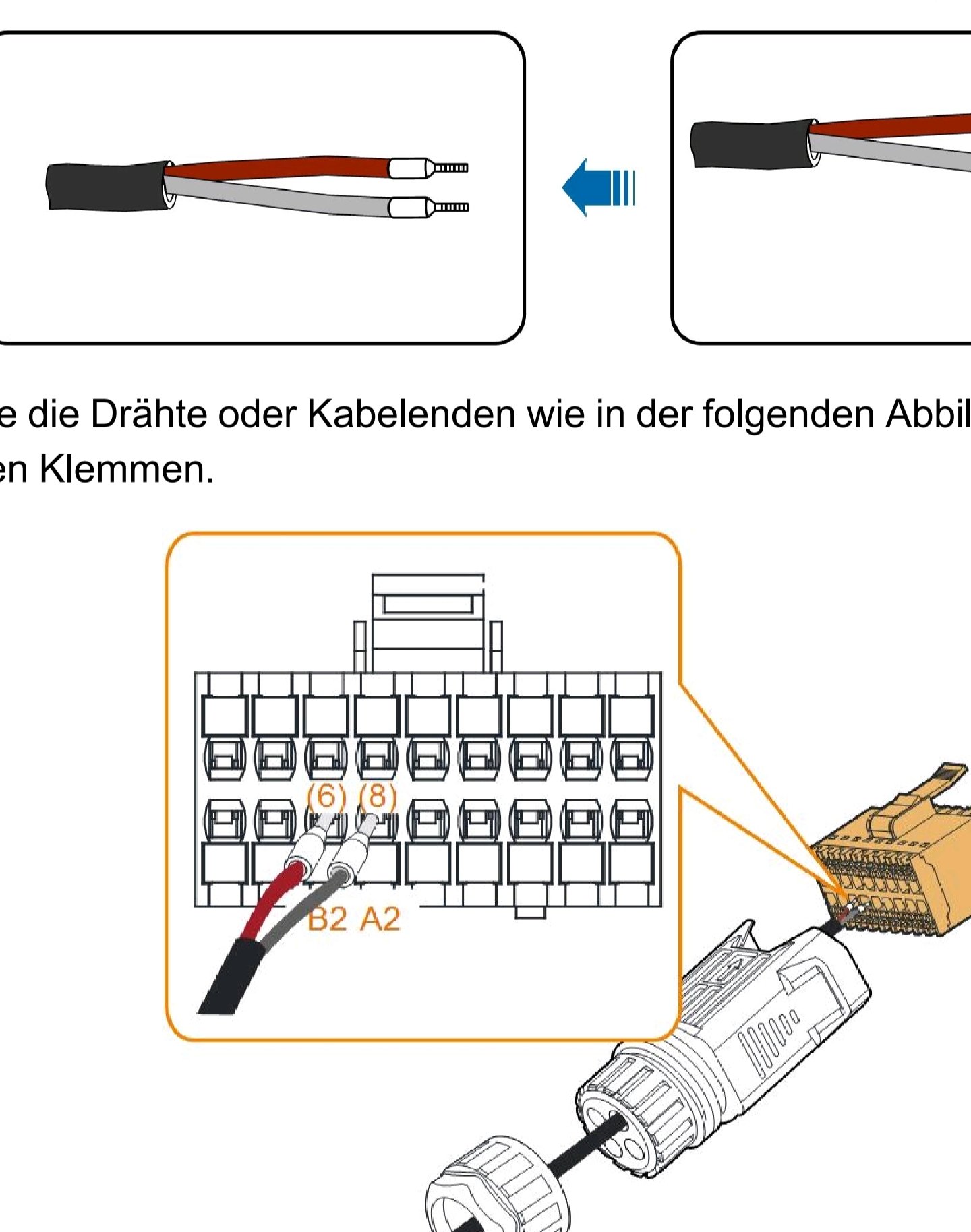 e die Drähte oder Kabelenden wie in der folgenden Abbil
en Klemmen.

(6) (8)

B2 A2